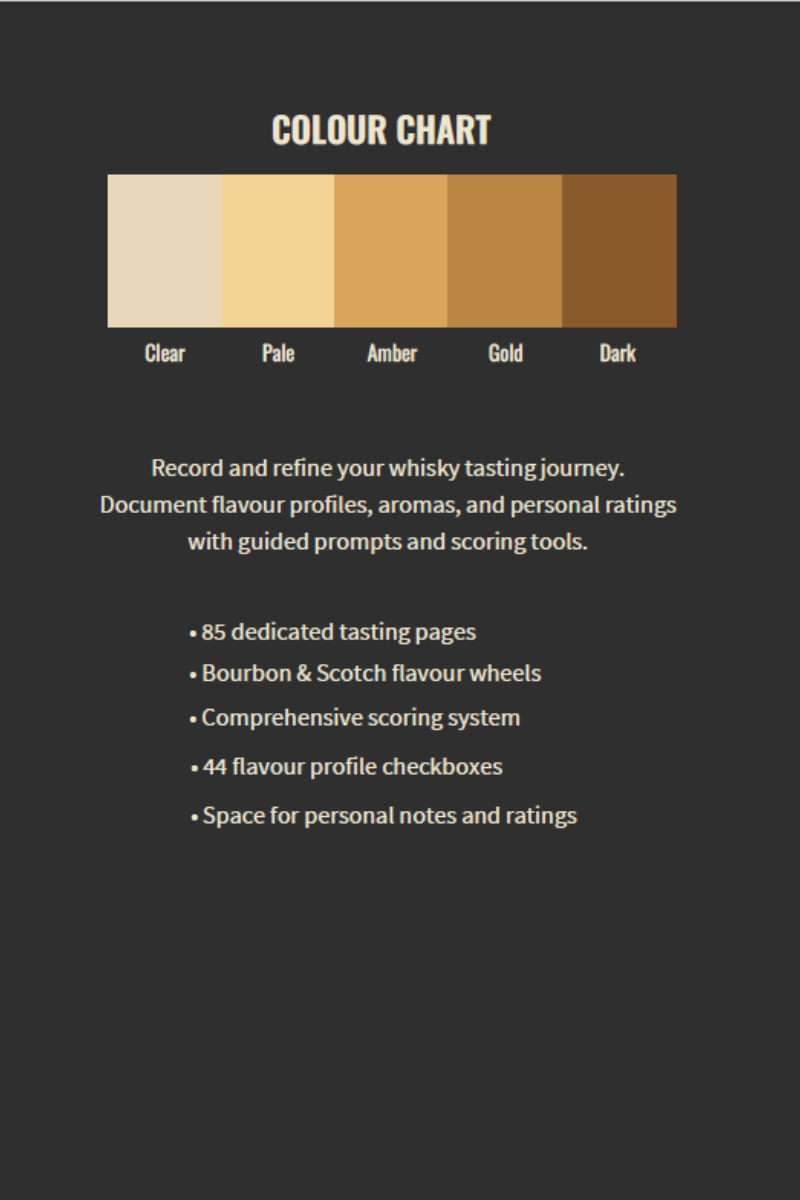 COLOUR CHART

Clear
Pale
Amber
Gold
Dark

Record and refine your whisky tasting journey. Document flavour profiles, aromas, and personal ratings with guided prompts and scoring tools.

• 85 dedicated tasting pages
• Bourbon & Scotch flavour wheels
• Comprehensive scoring system
• 44 flavour profile checkboxes
• Space for personal notes and ratings